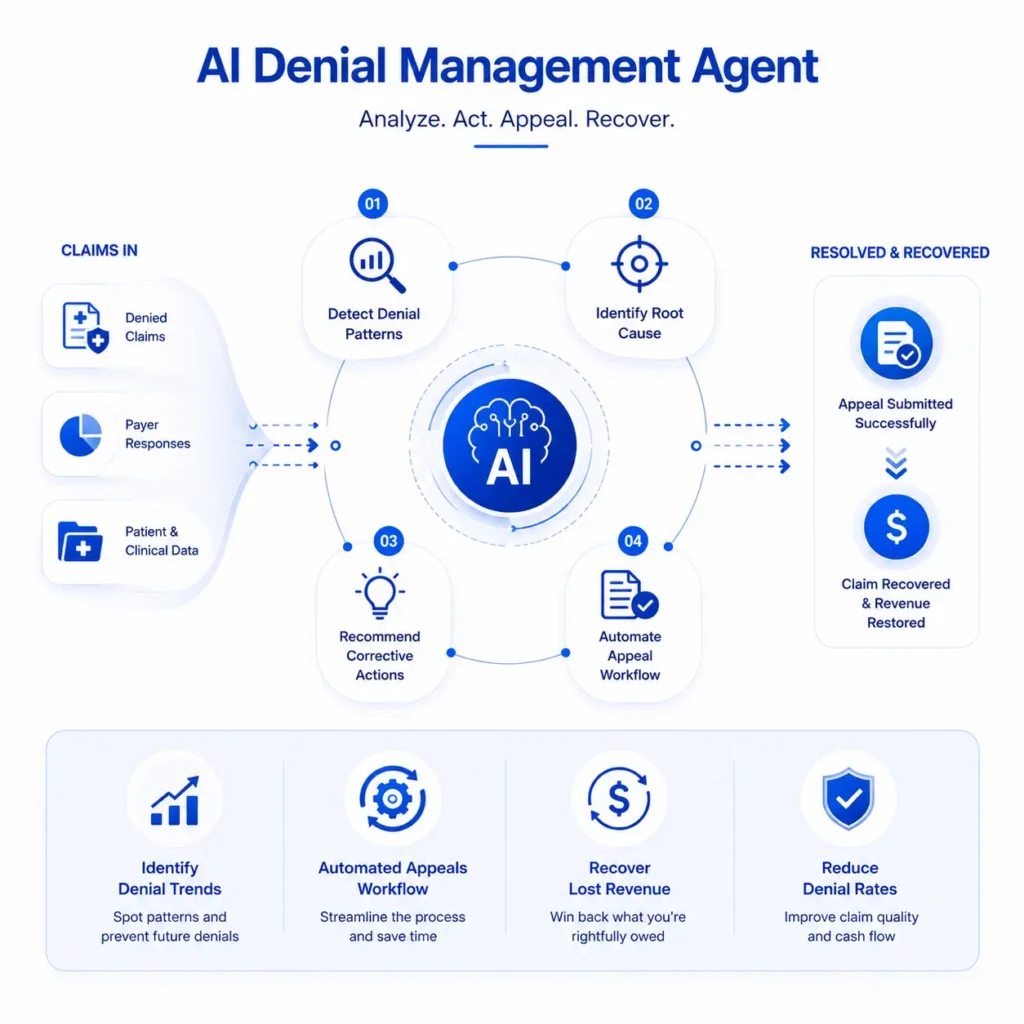 AI Denial Management Agent

Analyze. Act. Appeal. Recover.

CLAIMS IN

Denied Claims

Payer Responses

Patient & Clinical Data

01

Detect Denial Patterns

02

Identify Root Cause

AI

03

Recommend Corrective Actions

04

Automate Appeal Workflow

RESOLVED & RECOVERED

Appeal Submitted Successfully

$

Claim Recovered & Revenue Restored

Identify Denial Trends

Spot patterns and prevent future denials

Automated Appeals Workflow

Streamline the process and save time

$

Recover Lost Revenue

Win back what you're rightfully owed

Reduce Denial Rates

Improve claim quality and cash flow